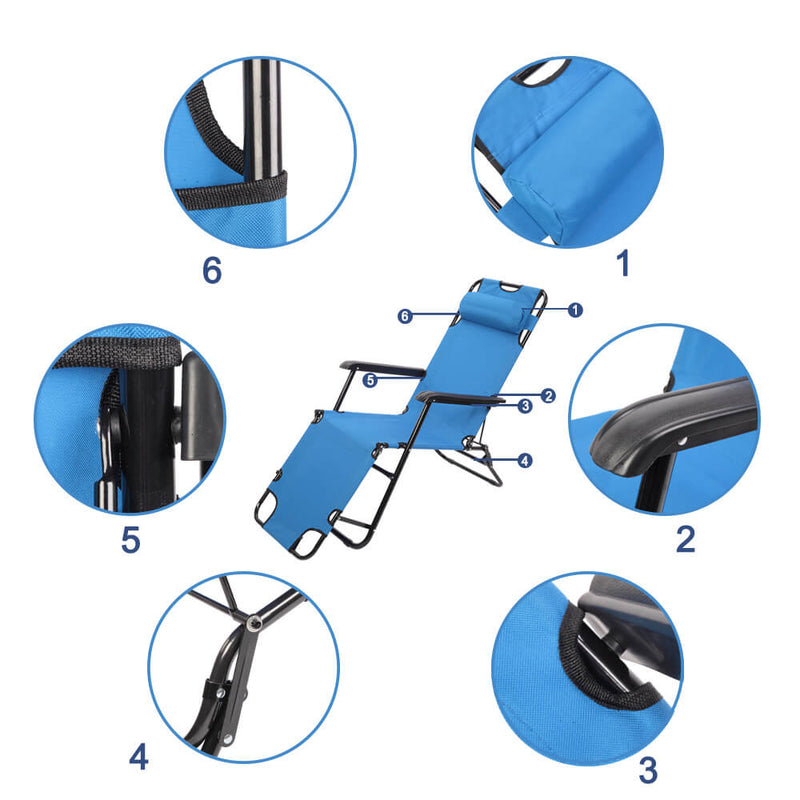 6
1
6
1
5
2
3
4
5
2
4
3