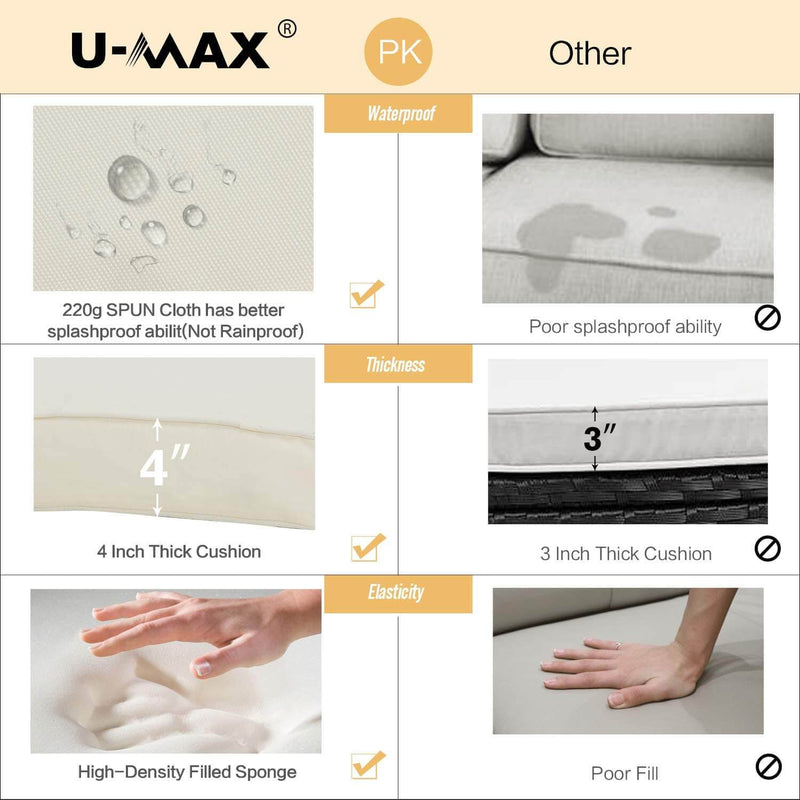 U-MAX®

PK

Other

Waterproof

220g SPUN Cloth has better splashproof abilit(Not Rainproof)

Poor splashproof ability

Thickness

4″

4 Inch Thick Cushion

3″

3 Inch Thick Cushion

Elasticity

High-Density Filled Sponge

Poor Fill