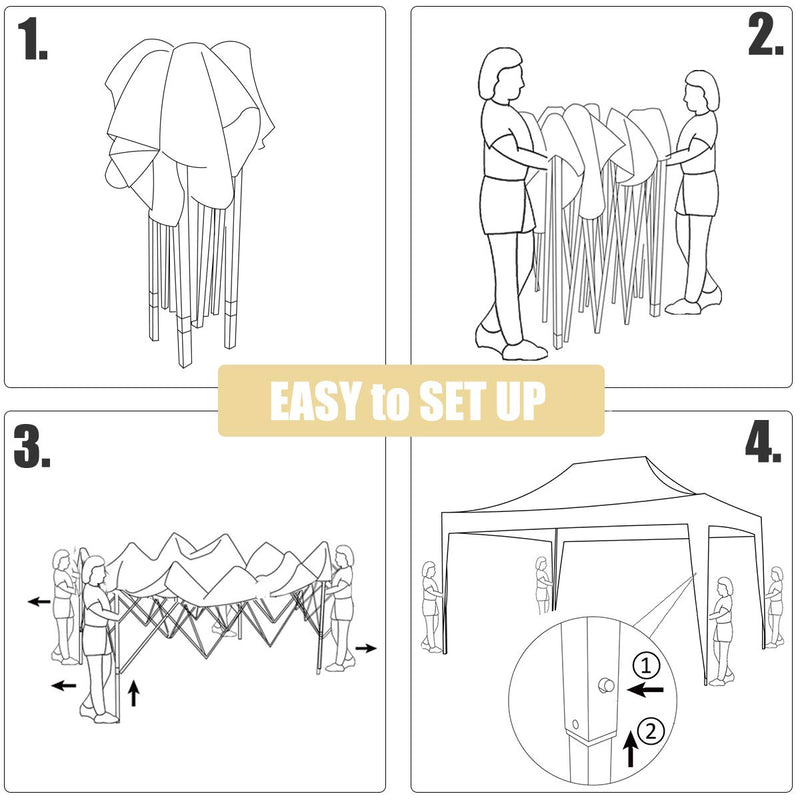 1.

2.

EASY to SET UP

3.

4.

①

②