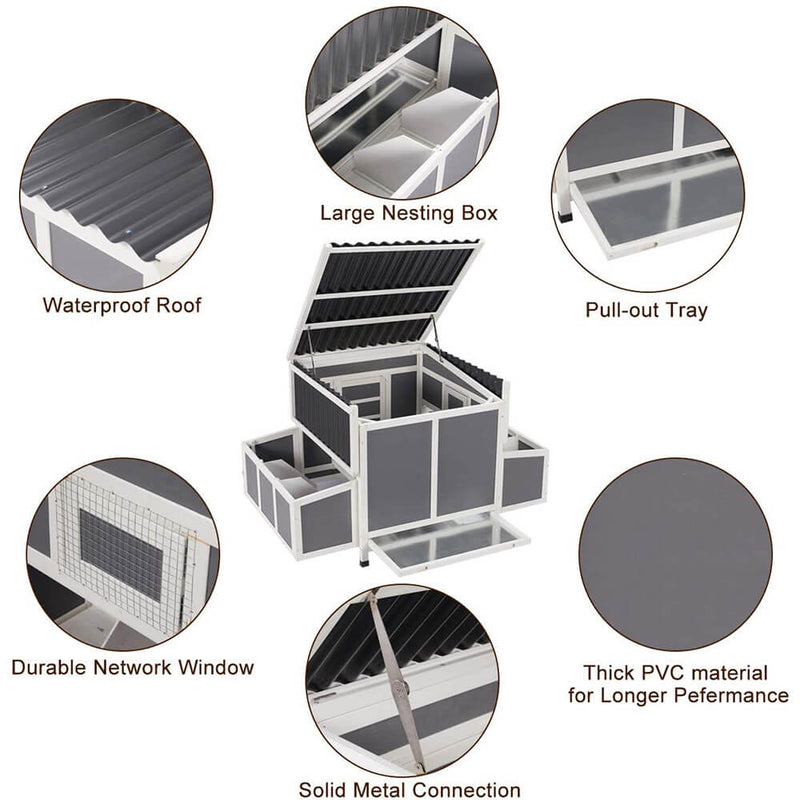 Large Nesting Box

Waterproof Roof

Pull-out Tray

Durable Network Window

Thick PVC material for Longer Pefermance

Solid Metal Connection