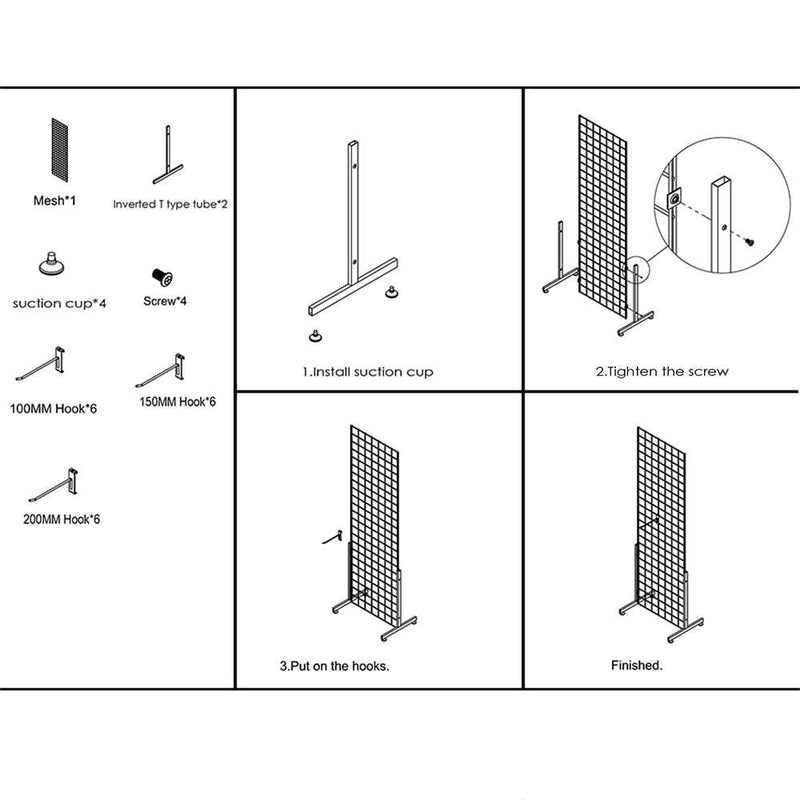 Mesh*1

Inverted T type tube*2

suction cup*4

Screw*4

100MM Hook*6

150MM Hook*6

200MM Hook*6

1.Install suction cup

2.Tighten the screw

3.Put on the hooks.

Finished.