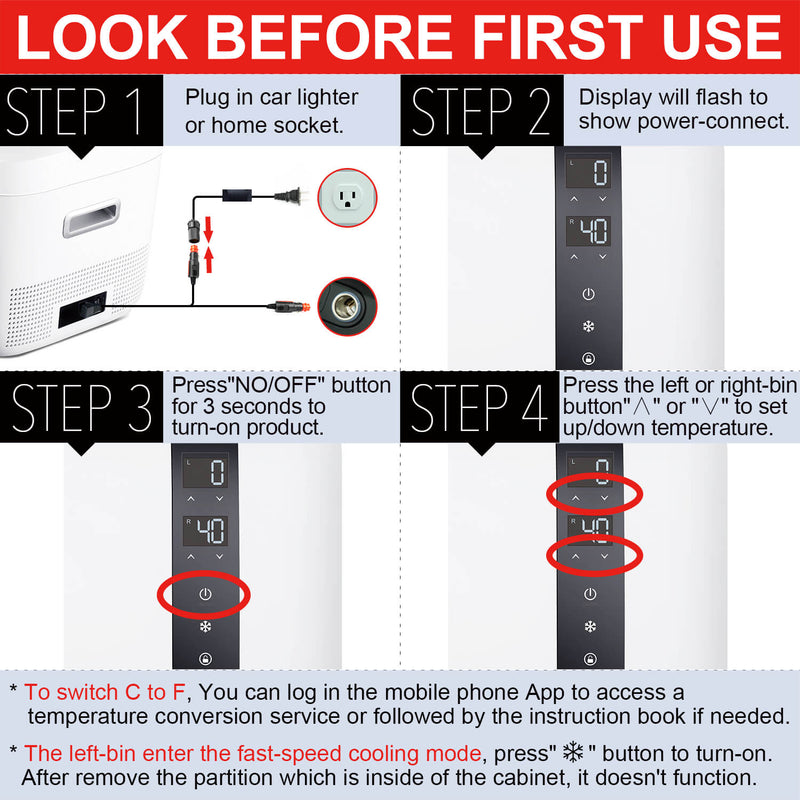 LOOK BEFORE FIRST USE

STEP 1

Plug in car lighter or home socket.

STEP 2

Display will flash to show power-connect.

L
0
R
40

STEP 3

Press"NO/OFF" button for 3 seconds to turn-on product.

L
0
R
40

STEP 4

Press the left or right-bin button"∧" or "∨" to set up/down temperature.

L
0
R
40

* To switch C to F, You can log in the mobile phone App to access a temperature conversion service or followed by the instruction book if needed.

* The left-bin enter the fast-speed cooling mode, press" ❄ " button to turn-on. After remove the partition which is inside of the cabinet, it doesn't function.