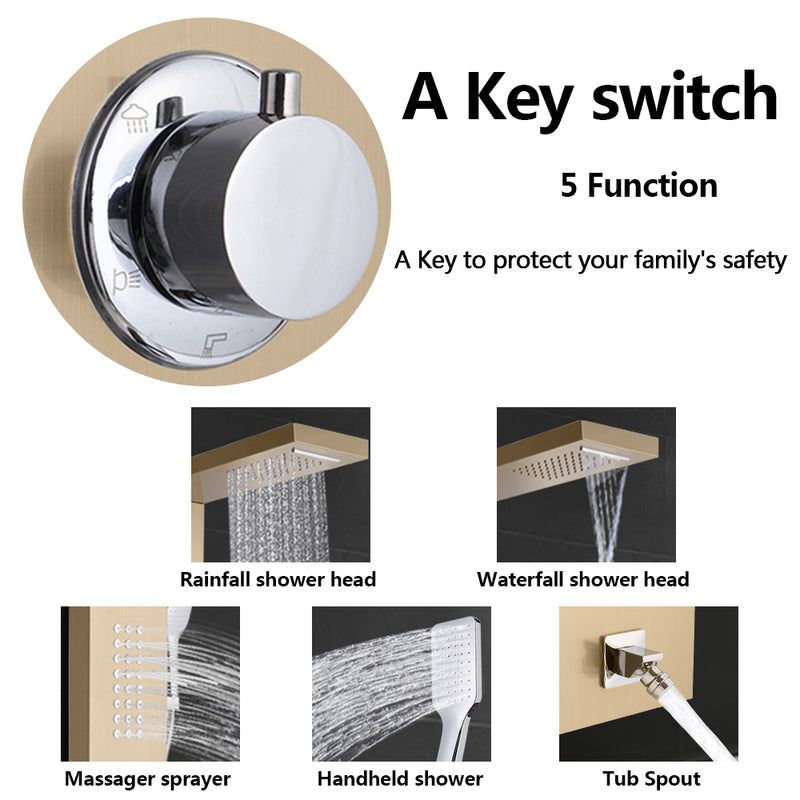 A Key switch

5 Function

A Key to protect your family's safety

Rainfall shower head

Waterfall shower head

Massager sprayer

Handheld shower

Tub Spout