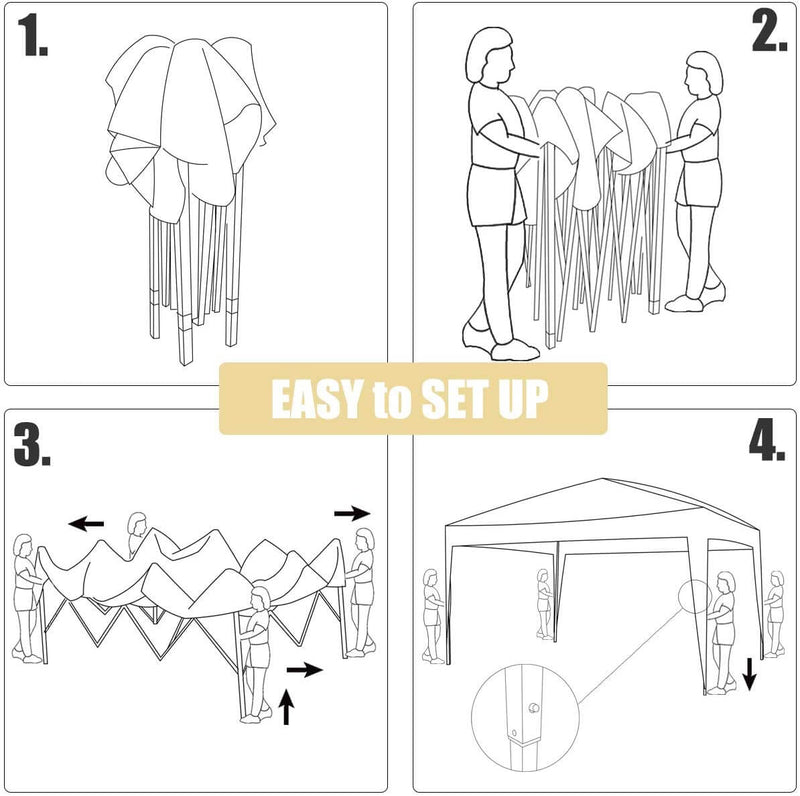 1.

2.

EASY to SET UP

3.

4.