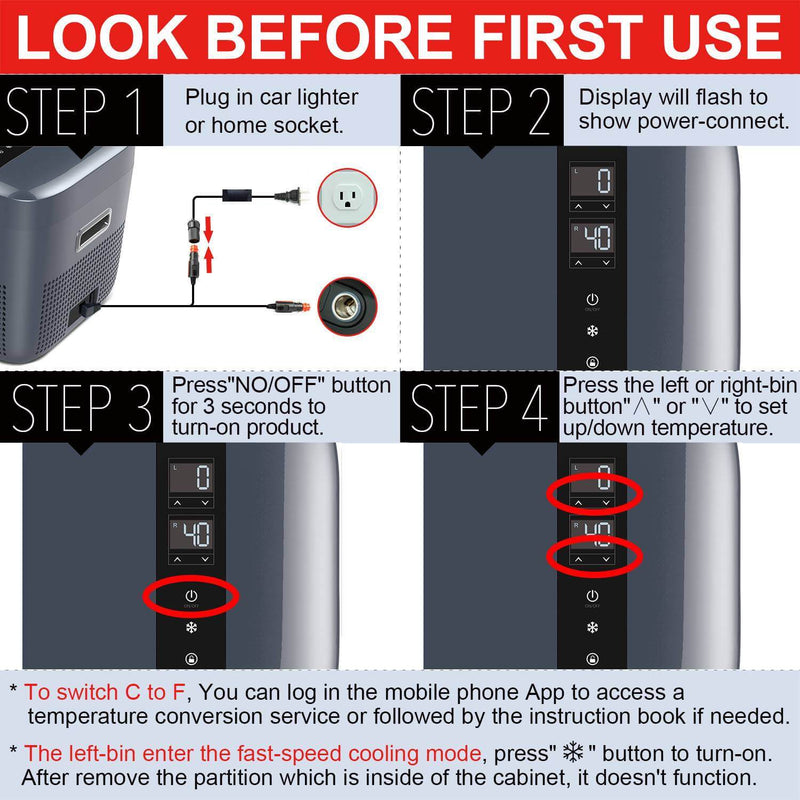 LOOK BEFORE FIRST USE

STEP 1 Plug in car lighter or home socket.

STEP 2 Display will flash to show power-connect.

L 0
R 40
ON/OFF

STEP 3 Press"NO/OFF" button for 3 seconds to turn-on product.

L 0
R 40
ON/OFF

STEP 4 Press the left or right-bin button"∧" or "∨" to set up/down temperature.

L 0
R 40
ON/OFF

* To switch C to F, You can log in the mobile phone App to access a temperature conversion service or followed by the instruction book if needed.

* The left-bin enter the fast-speed cooling mode, press" ❄ " button to turn-on. After remove the partition which is inside of the cabinet, it doesn't function.