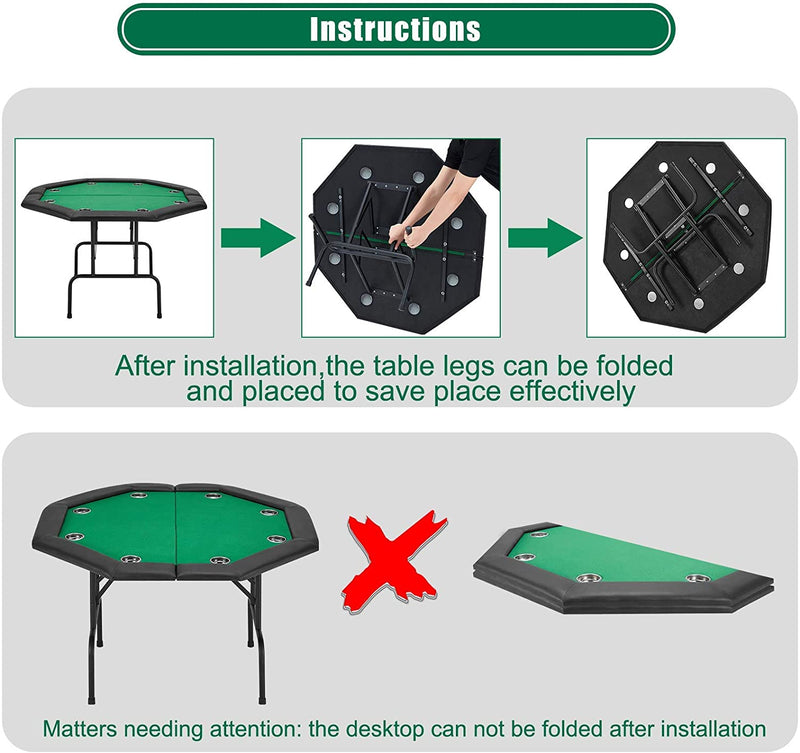 Instructions

After installation,the table legs can be folded and placed to save place effectively

Matters needing attention: the desktop can not be folded after installation