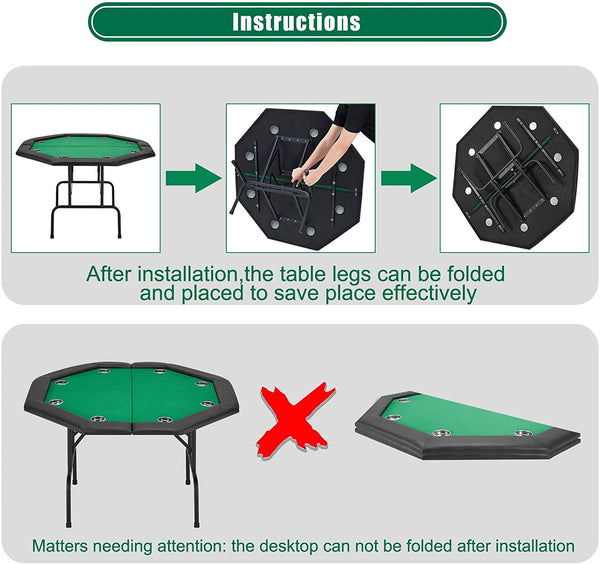 Instructions

After installation,the table legs can be folded and placed to save place effectively

Matters needing attention: the desktop can not be folded after installation