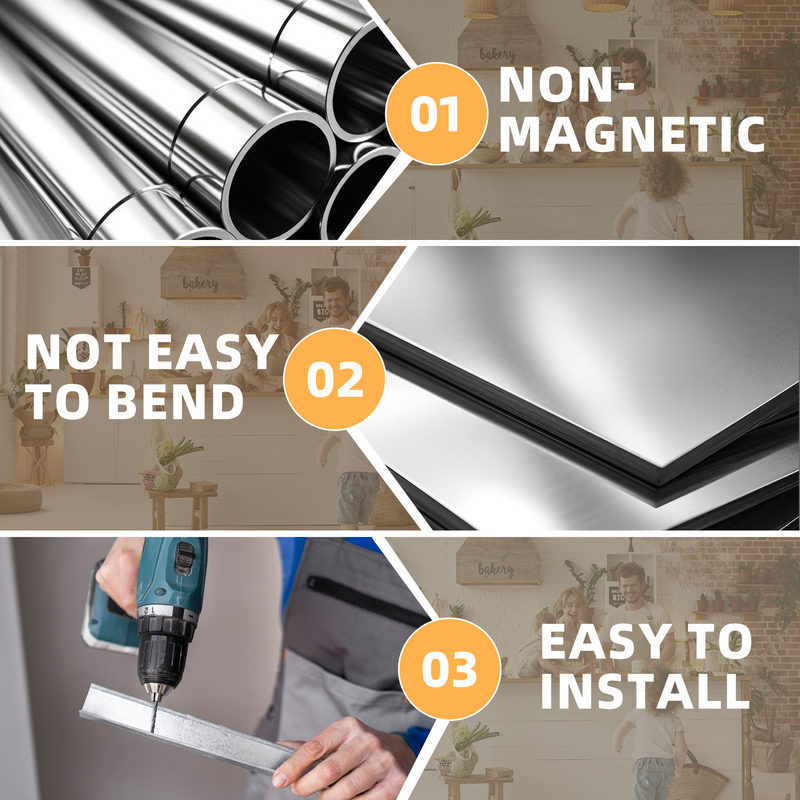 bakery

01 NON-MAGNETIC

bakery

NOT EASY TO BEND 02

bakery

03 EASY TO INSTALL