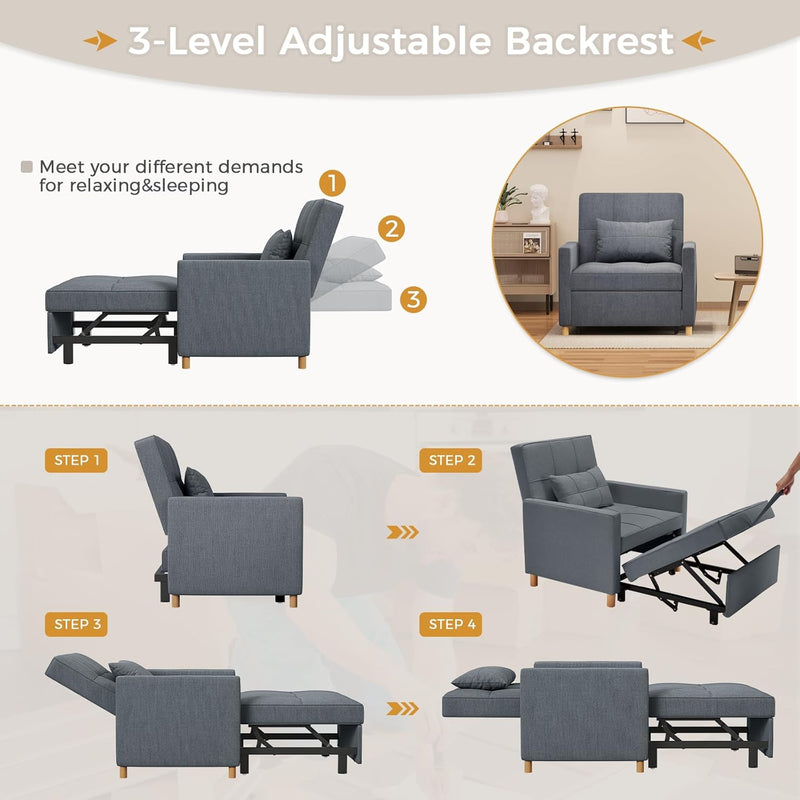 3-Level Adjustable Backrest

Meet your different demands for relaxing&sleeping

1

2

3

STEP 1

STEP 2

STEP 3

STEP 4