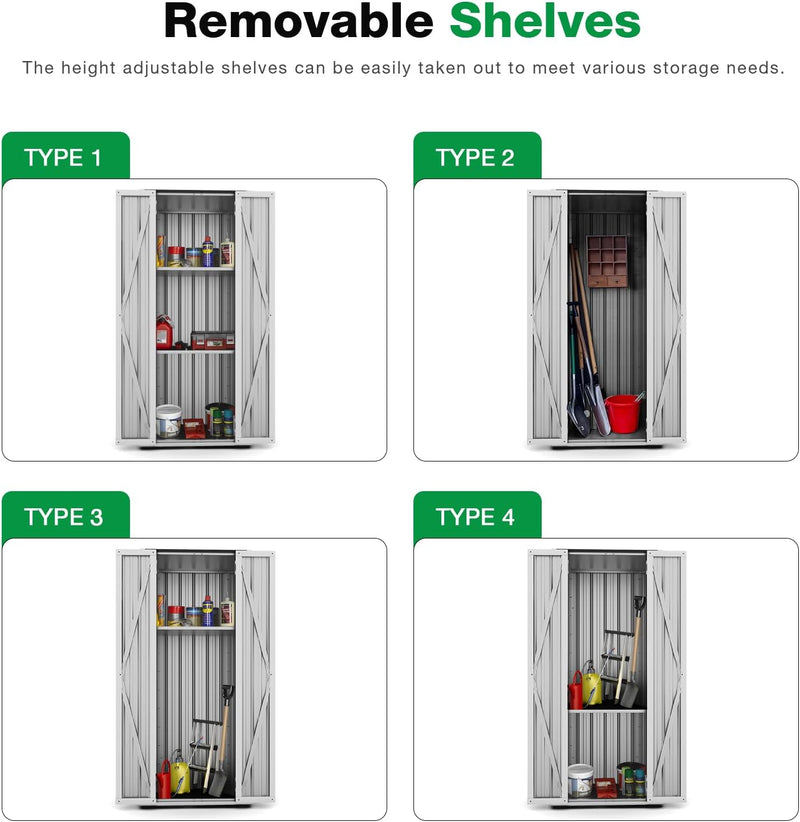 Removable Shelves

The height adjustable shelves can be easily taken out to meet various storage needs.

TYPE 1

TYPE 2

TYPE 3

TYPE 4