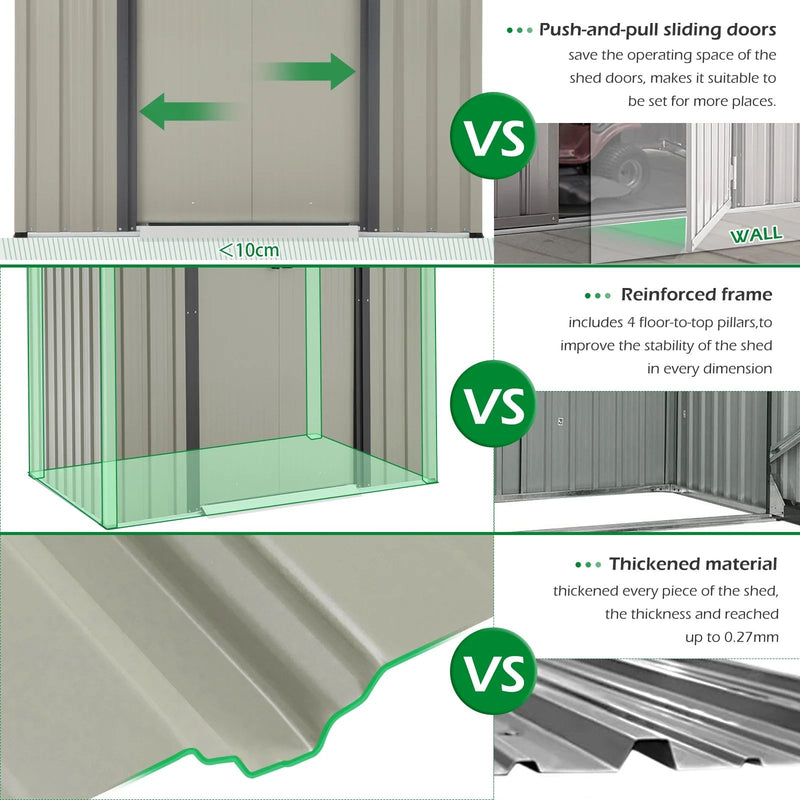 Push-and-pull sliding doors
save the operating space of the shed doors, makes it suitable to be set for more places.

VS

WALL

<10cm

Reinforced frame
includes 4 floor-to-top pillars,to improve the stability of the shed in every dimension

VS

Thickened material
thickened every piece of the shed, the thickness and reached up to 0.27mm

VS