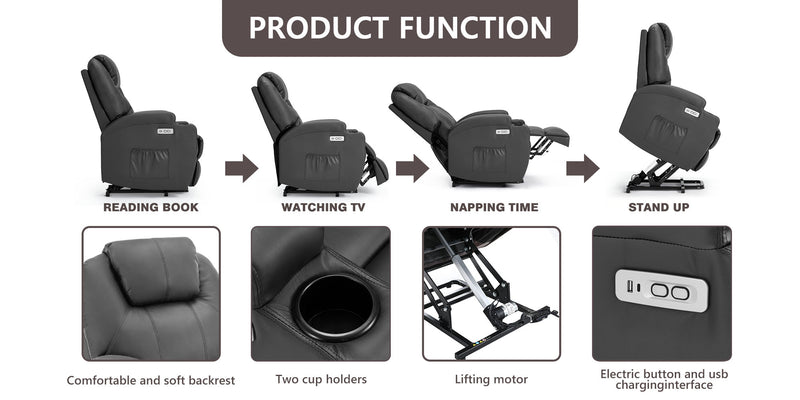 PRODUCT FUNCTION

READING BOOK

WATCHING TV

NAPPING TIME

STAND UP

Comfortable and soft backrest

Two cup holders

Lifting motor

Electric button and usb charginginterface